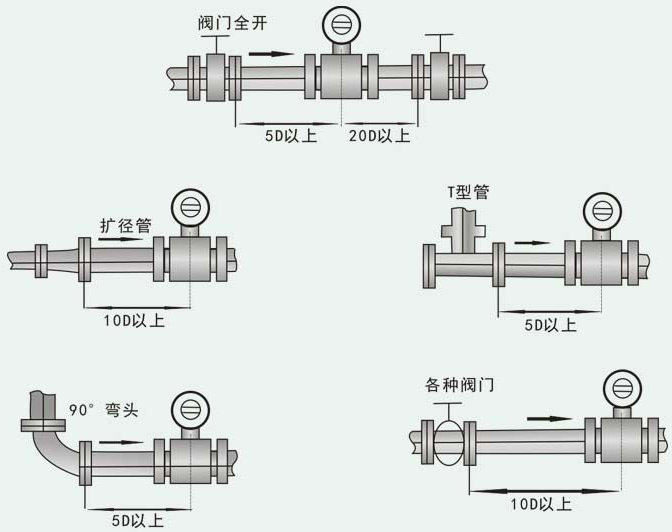 阀门全开

5D以上

20D以上

扩径管

10D以上

T型管

5D以上

90° 弯头

5D以上

各种阀门

10D以上